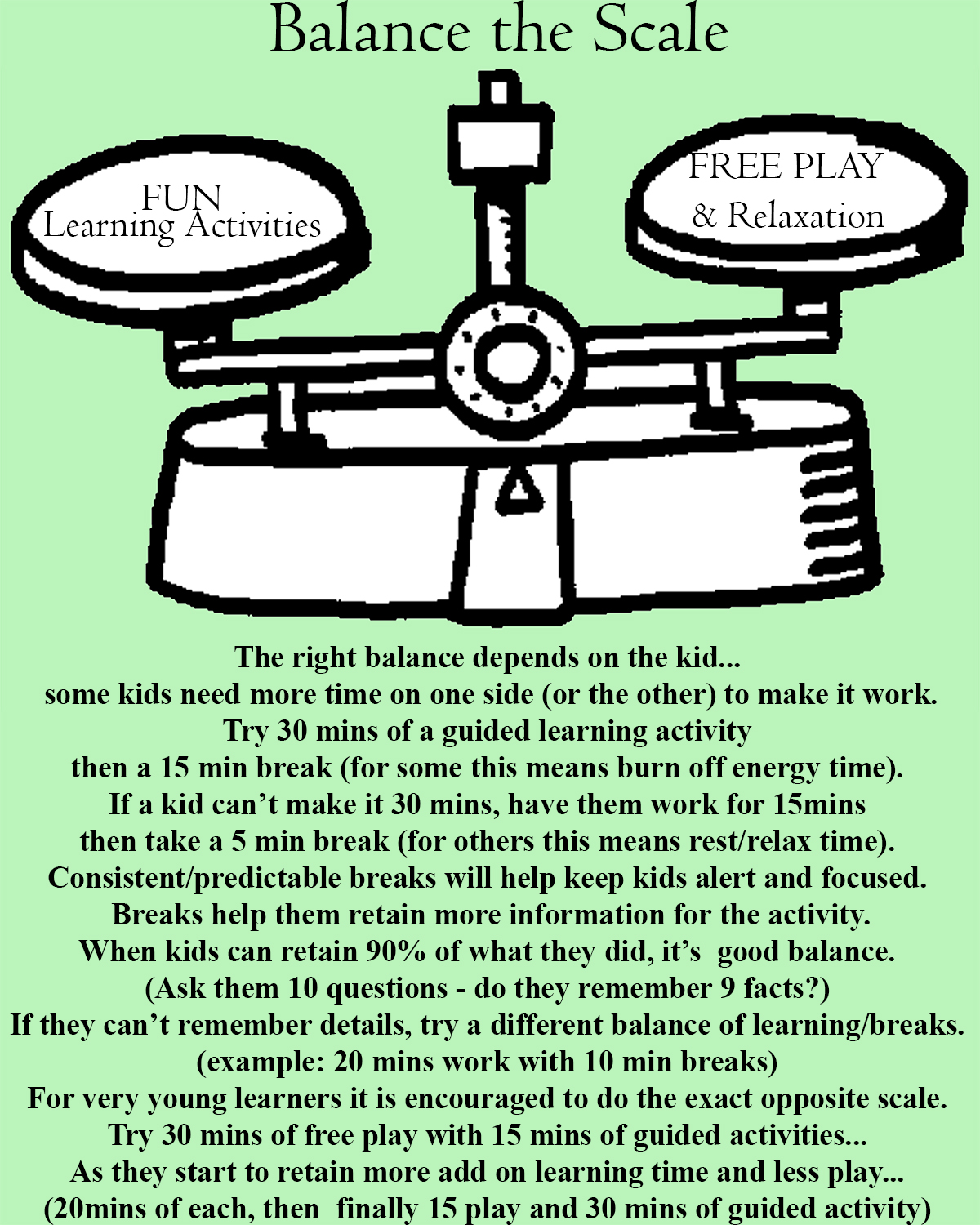 Balance the Scale

FUN
Learning Activities

FREE PLAY
& Relaxation

The right balance depends on the kid...
some kids need more time on one side (or the other) to make it work.
Try 30 mins of a guided learning activity
then a 15 min break (for some this means burn off energy time).
If a kid can't make it 30 mins, have them work for 15mins
then take a 5 min break (for others this means rest/relax time).
Consistent/predictable breaks will help keep kids alert and focused.
Breaks help them retain more information for the activity.
When kids can retain 90% of what they did, it's good balance.
(Ask them 10 questions - do they remember 9 facts?)
If they can't remember details, try a different balance of learning/breaks.
(example: 20 mins work with 10 min breaks)
For very young learners it is encouraged to do the exact opposite scale.
Try 30 mins of free play with 15 mins of guided activities...
As they start to retain more add on learning time and less play...
(20mins of each, then finally 15 play and 30 mins of guided activity)